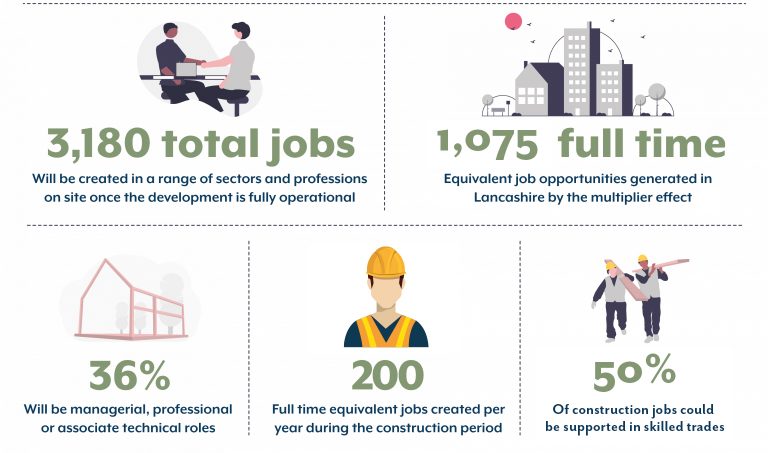 3,180 total jobs

Will be created in a range of sectors and professions on site once the development is fully operational

1,075 full time

Equivalent job opportunities generated in Lancashire by the multiplier effect

36%

Will be managerial, professional or associate technical roles

200

Full time equivalent jobs created per year during the construction period

50%

Of construction jobs could be supported in skilled trades